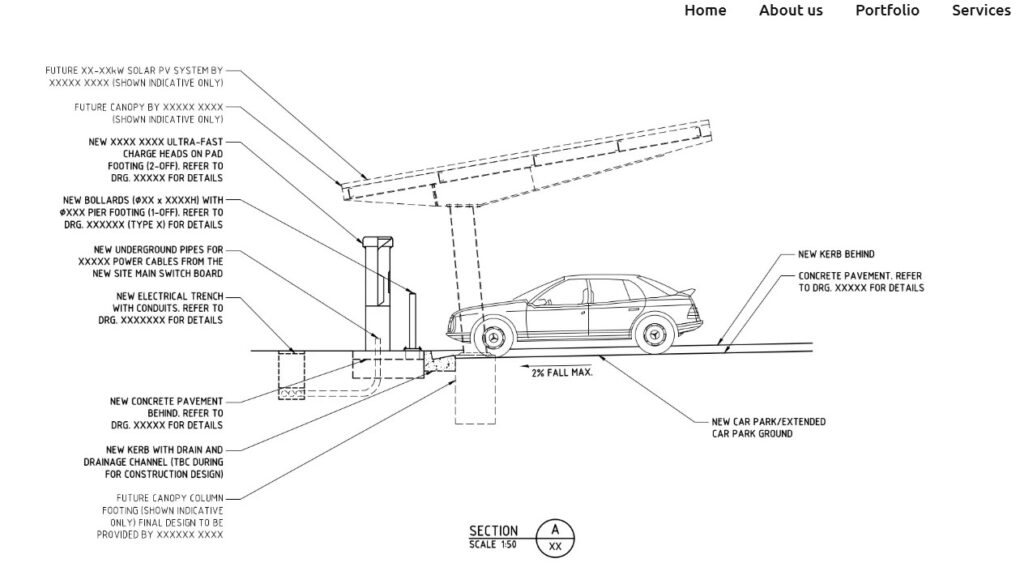 Home About us Portfolio Services

FUTURE XX-XXkW SOLAR PV SYSTEM BY XXXXX XXXX (SHOWN INDICATIVE ONLY)

FUTURE CANOPY BY XXXXX XXXX (SHOWN INDICATIVE ONLY)

NEW XXXX XXXX ULTRA-FAST CHARGE HEADS ON PAD FOOTING (2-OFF). REFER TO DRG. XXXXX FOR DETAILS

NEW BOLLARDS (ØXX x XXXXH) WITH ØXXX PIER FOOTING (1-OFF). REFER TO DRG. XXXXXX (TYPE X) FOR DETAILS

NEW UNDERGROUND PIPES FOR XXXXX POWER CABLES FROM THE NEW SITE MAIN SWITCH BOARD

NEW ELECTRICAL TRENCH WITH CONDUITS. REFER TO DRG. XXXXXXX FOR DETAILS

NEW CONCRETE PAVEMENT BEHIND. REFER TO DRG. XXXXX FOR DETAILS

NEW KERB WITH DRAIN AND DRAINAGE CHANNEL (TBC DURING FOR CONSTRUCTION DESIGN)

FUTURE CANOPY COLUMN FOOTING (SHOWN INDICATIVE ONLY) FINAL DESIGN TO BE PROVIDED BY XXXXXX XXXX

NEW KERB BEHIND

CONCRETE PAVEMENT. REFER TO DRG. XXXXX FOR DETAILS

2% FALL MAX.

NEW CAR PARK/EXTENDED CAR PARK GROUND

SECTION
SCALE 1:50

A
XX